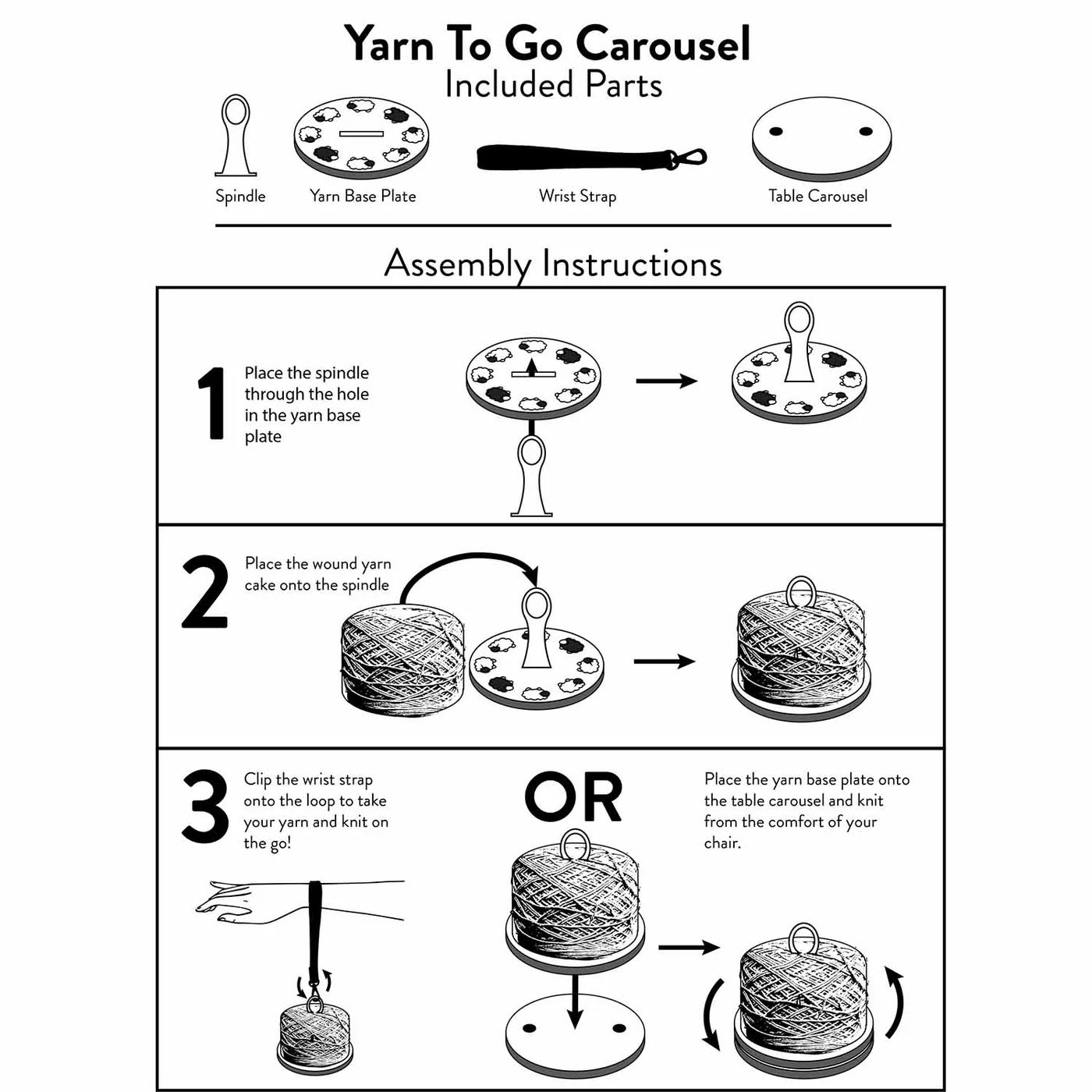 Yarn To Go Carousel
Included Parts

Spindle

Yarn Base Plate

Wrist Strap

Table Carousel

Assembly Instructions

1

Place the spindle through the hole in the yarn base plate

2

Place the wound yarn cake onto the spindle

3

Clip the wrist strap onto the loop to take your yarn and knit on the go!

OR

Place the yarn base plate onto the table carousel and knit from the comfort of your chair.